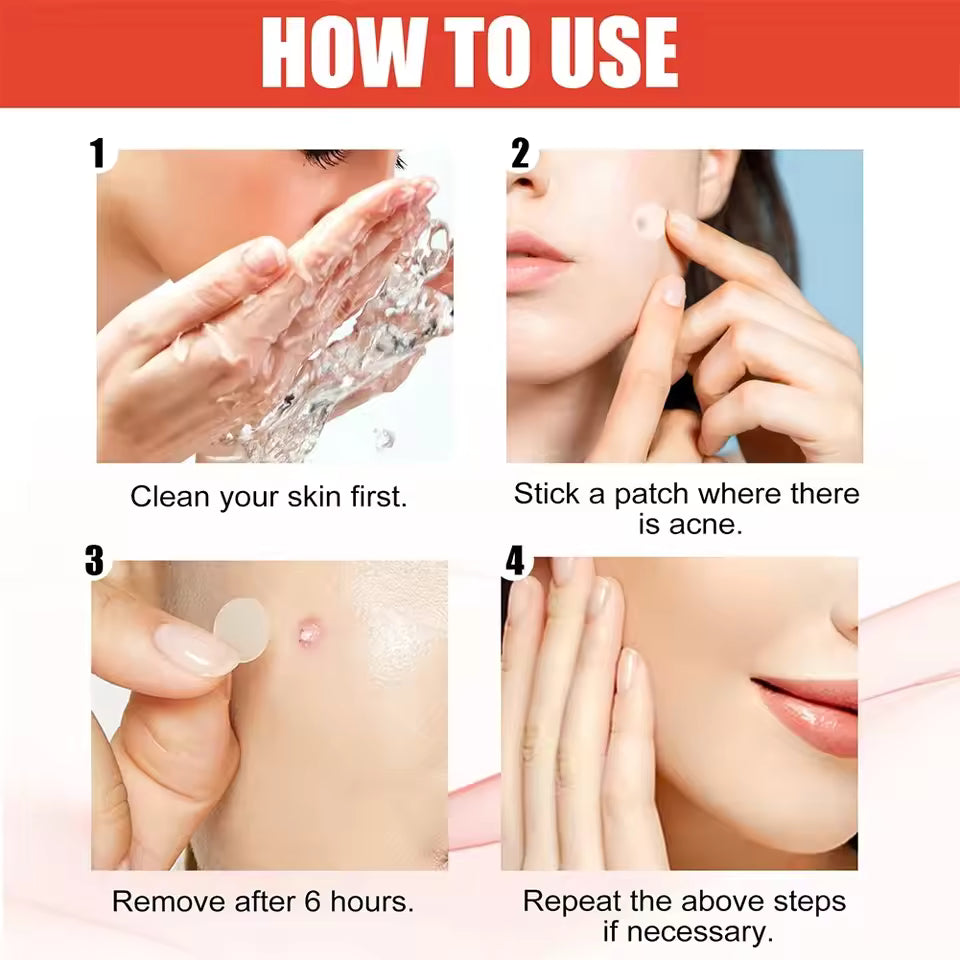 HOW TO USE

1

Clean your skin first.

2

Stick a patch where there is acne.

3

Remove after 6 hours.

4

Repeat the above steps if necessary.